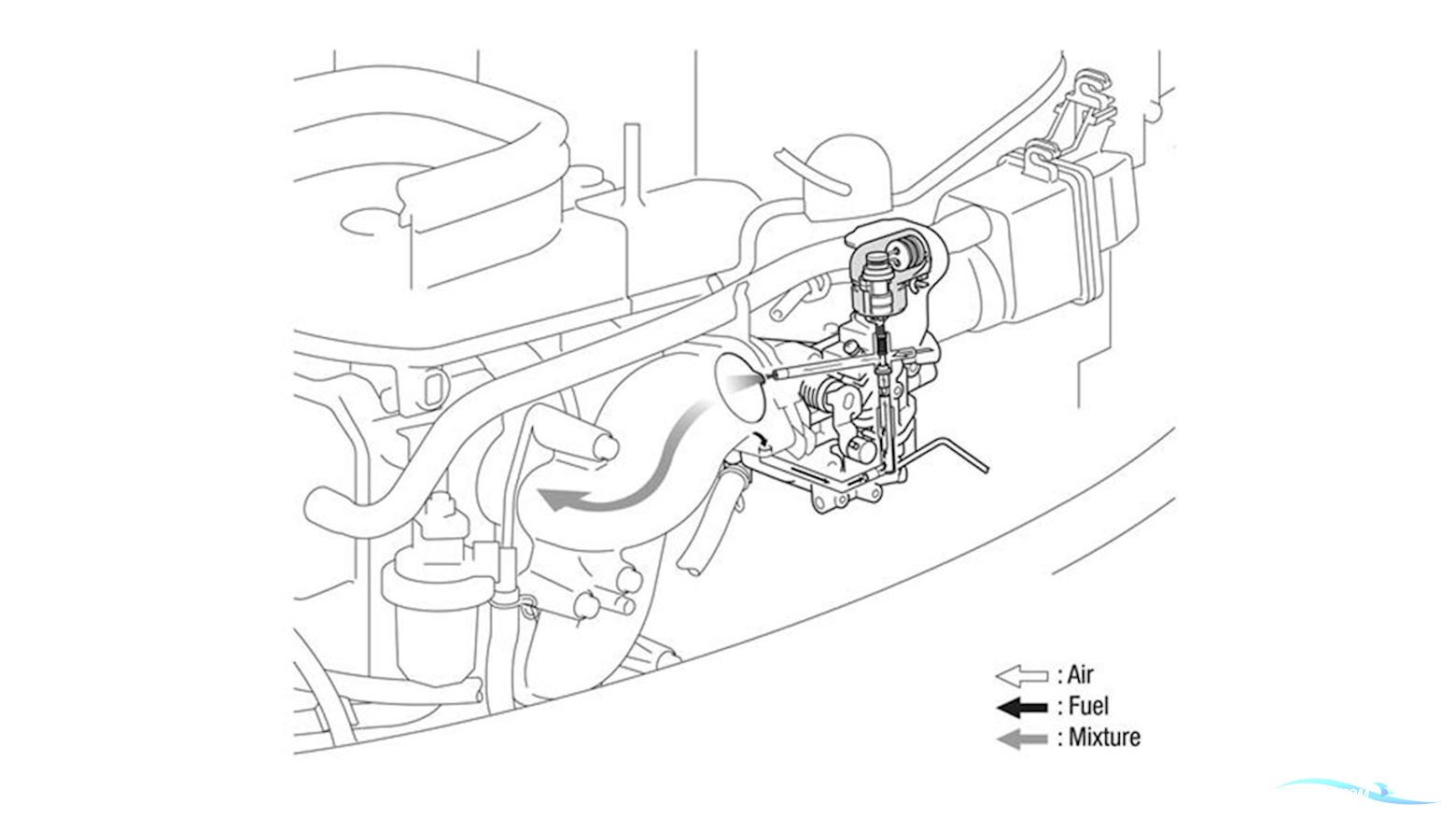 : Air
: Fuel
: Mixture