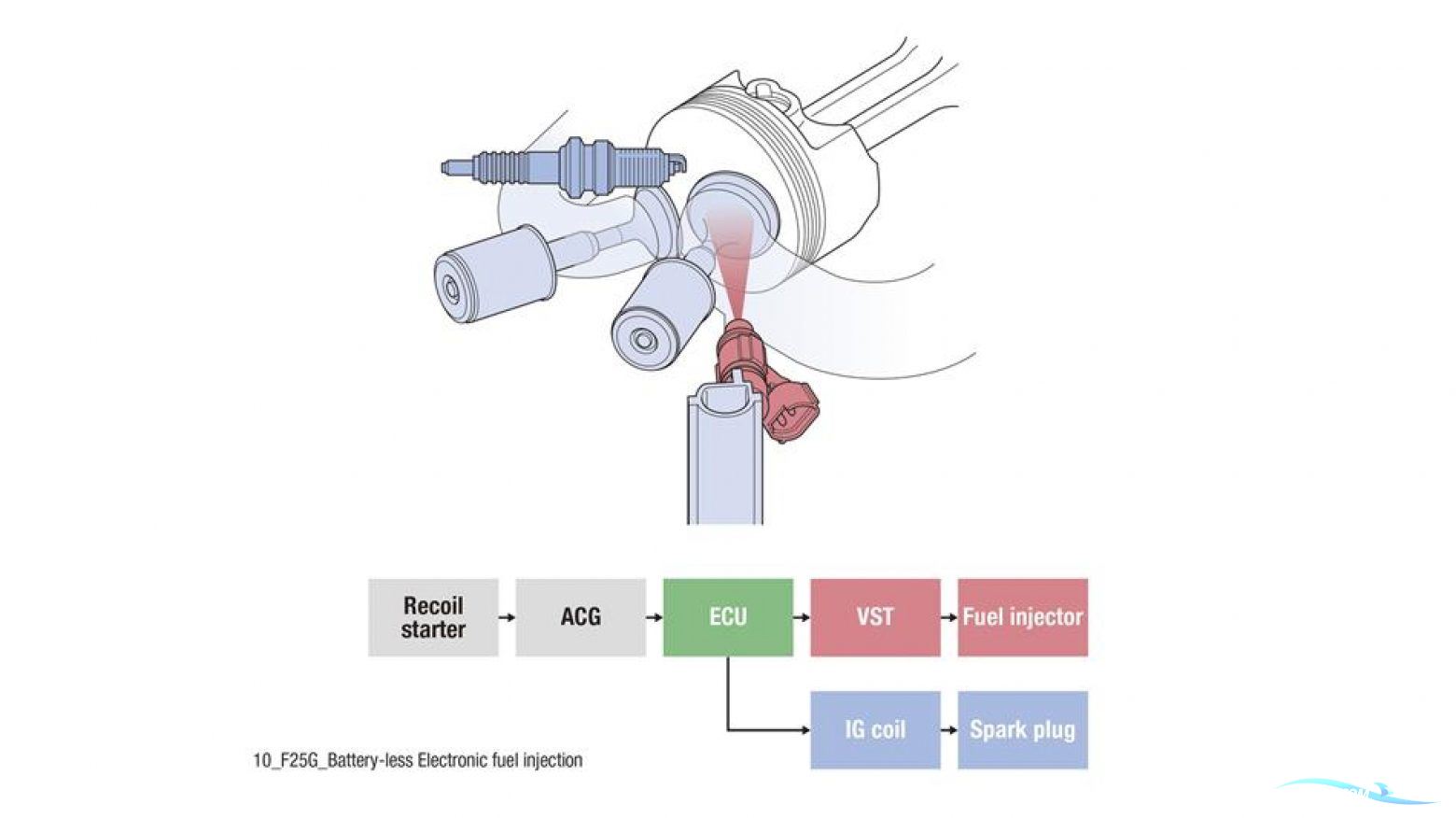 Recoil starter

ACG

ECU

VST

Fuel injector

IG coil

Spark plug

10_F25G_Battery-less Electronic fuel injection