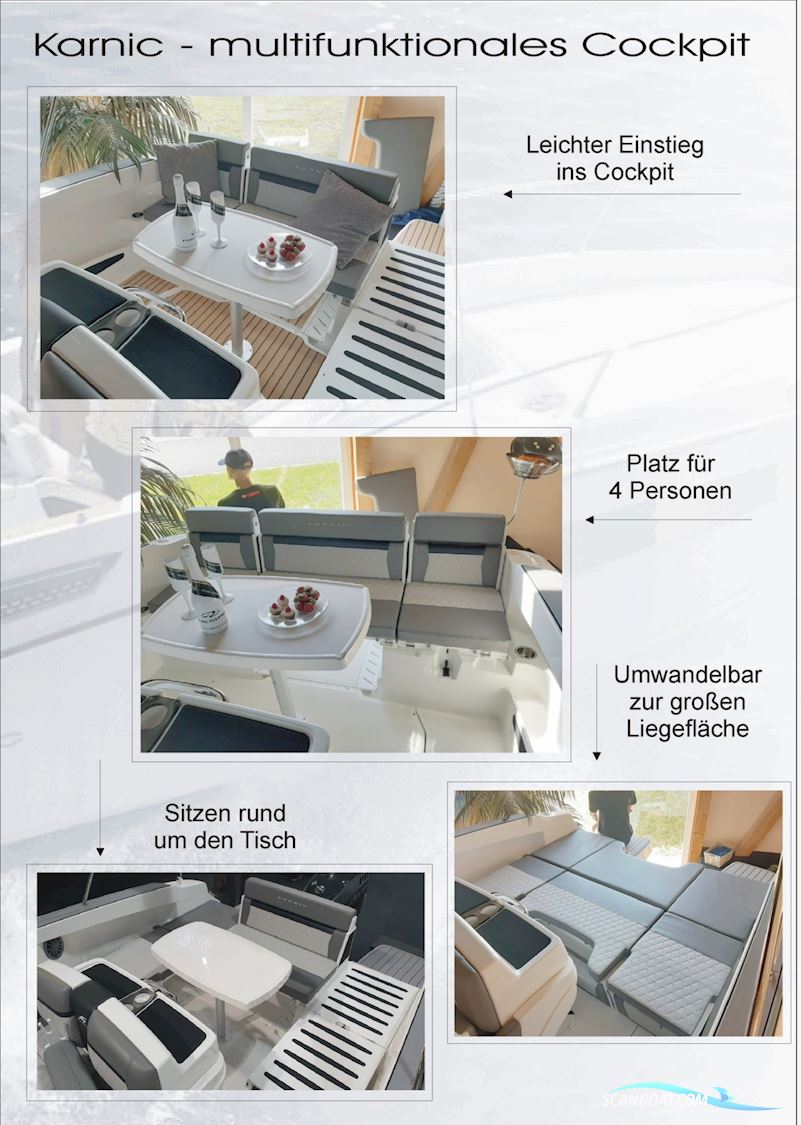 Karnic - multifunktionales Cockpit

Leichter Einstieg ins Cockpit

Platz für 4 Personen

Umwandelbar zur großen Liegefläche

Sitzen rund um den Tisch

SCANBOAT.COM